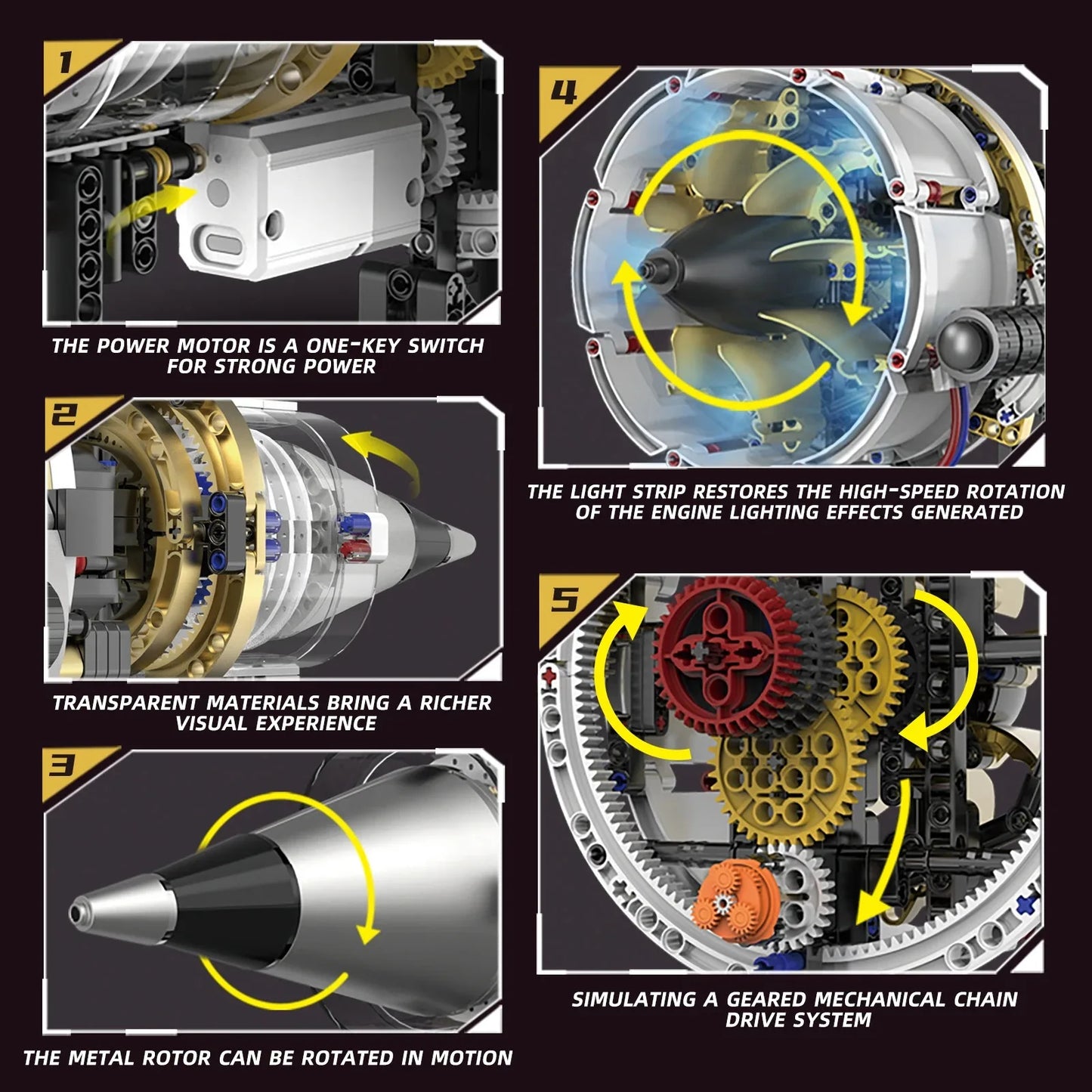 1

THE POWER MOTOR IS A ONE-KEY SWITCH FOR STRONG POWER

2

TRANSPARENT MATERIALS BRING A RICHER VISUAL EXPERIENCE

3

THE METAL ROTOR CAN BE ROTATED IN MOTION

4

THE LIGHT STRIP RESTORES THE HIGH-SPEED ROTATION OF THE ENGINE LIGHTING EFFECTS GENERATED

5

SIMULATING A GEARED MECHANICAL CHAIN DRIVE SYSTEM