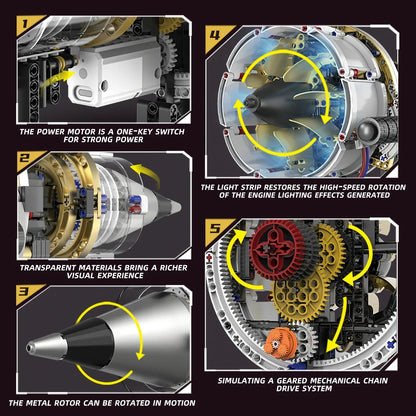 1

THE POWER MOTOR IS A ONE-KEY SWITCH FOR STRONG POWER

2

TRANSPARENT MATERIALS BRING A RICHER VISUAL EXPERIENCE

3

THE METAL ROTOR CAN BE ROTATED IN MOTION

4

THE LIGHT STRIP RESTORES THE HIGH-SPEED ROTATION OF THE ENGINE LIGHTING EFFECTS GENERATED

5

SIMULATING A GEARED MECHANICAL CHAIN DRIVE SYSTEM